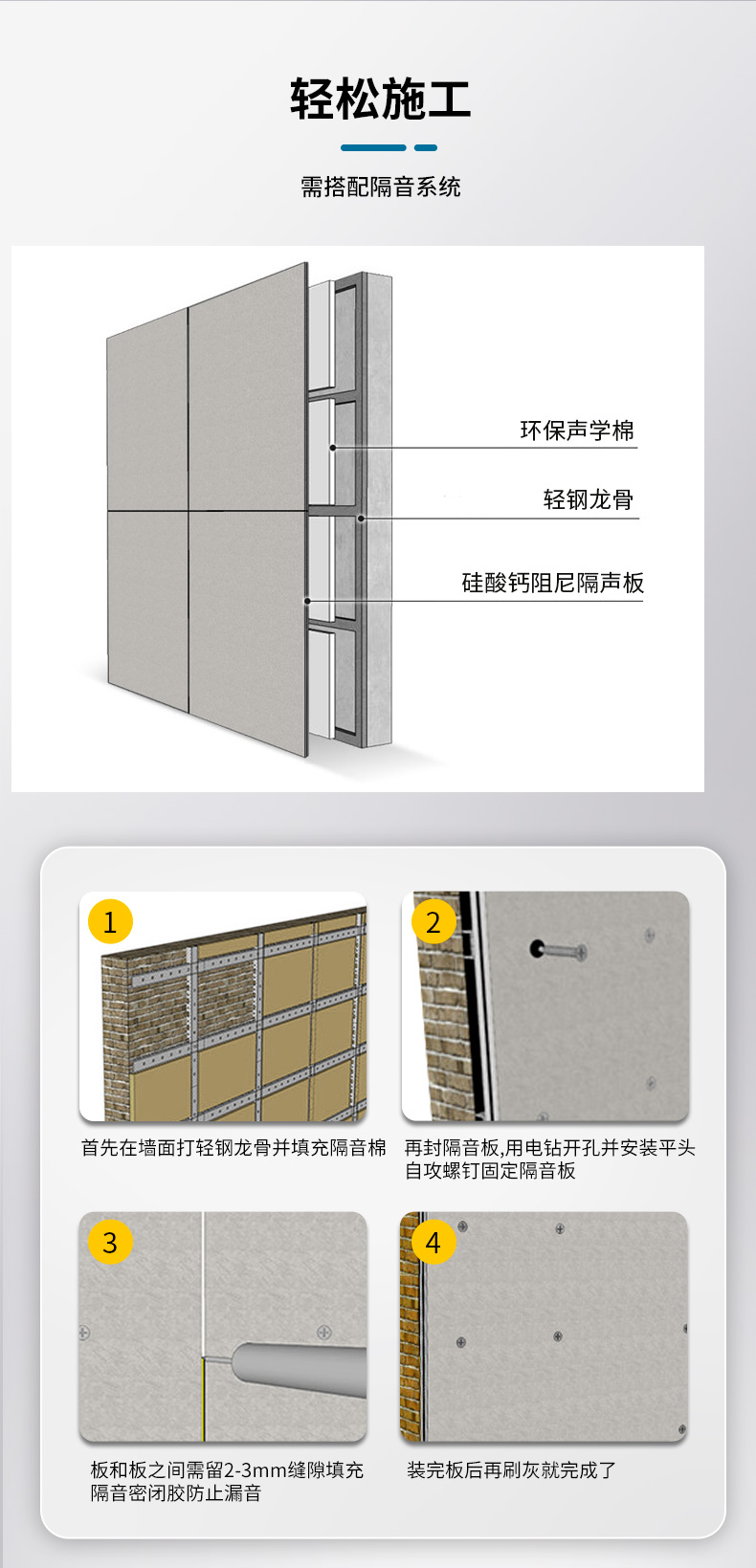 轻松施工

需搭配隔音系统

环保声学棉

轻钢龙骨

硅酸钙阻尼隔声板

1

首先在墙面打轻钢龙骨并填充隔音棉

2

再封隔音板,用电钻开孔并安装平头自攻螺钉固定隔音板

3

板和板之间需留2-3mm缝隙填充隔音密闭胶防止漏音

4

装完板后再刷灰就完成了