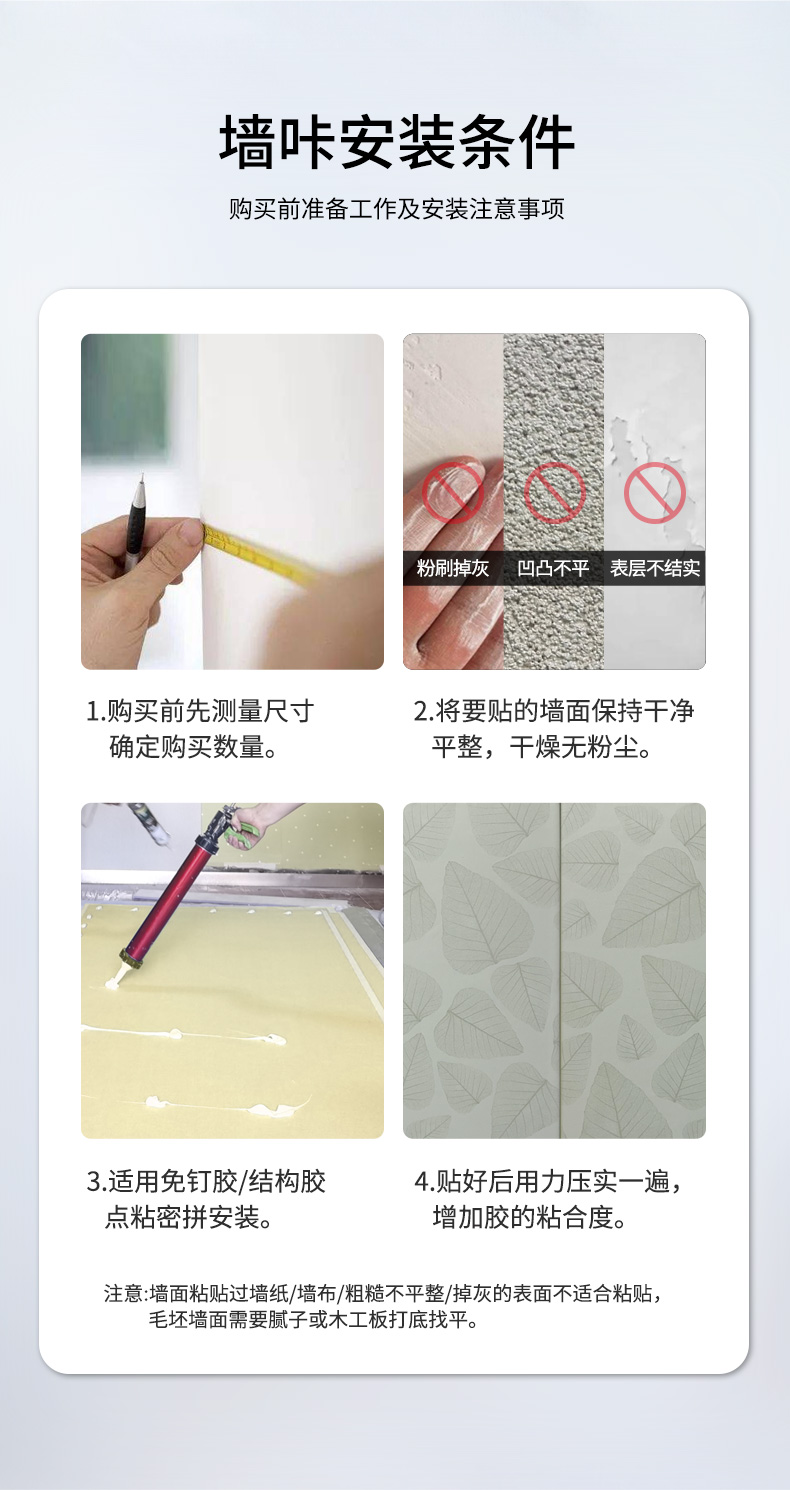 墙咔安装条件

购买前准备工作及安装注意事项

粉刷掉灰 凹凸不平 表层不结实

1.购买前先测量尺寸确定购买数量。

2.将要贴的墙面保持干净平整，干燥无粉尘。

3.适用免钉胶/结构胶点粘密拼安装。

4.贴好后用力压实一遍，增加胶的粘合度。

注意:墙面粘贴过墙纸/墙布/粗糙不平整/掉灰的表面不适合粘贴，毛坯墙面需要腻子或木工板打底找平。